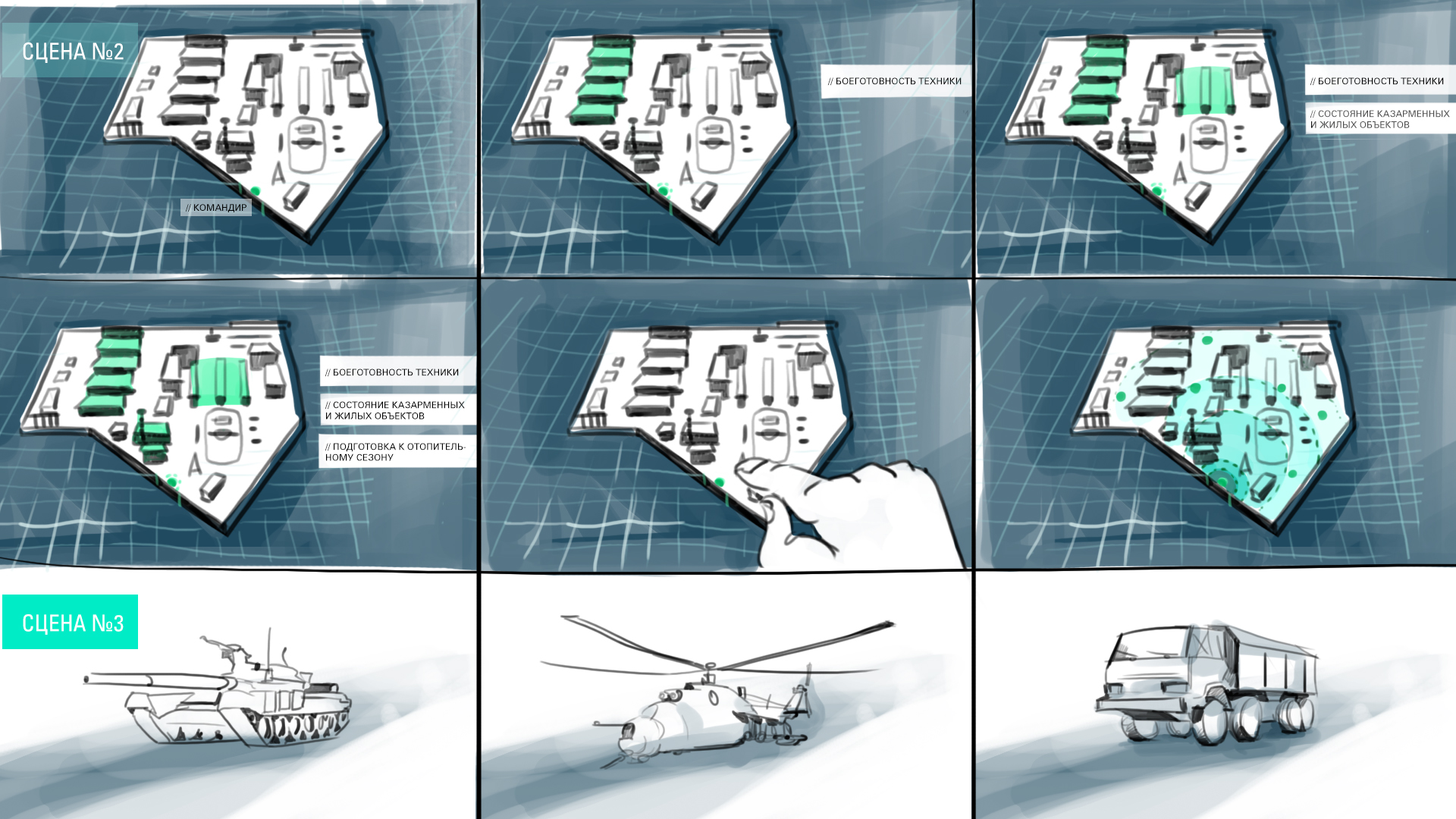 СЦЕНА №2

// КОМАНДИР

// БОЕГОТОВНОСТЬ ТЕХНИКИ

// БОЕГОТОВНОСТЬ ТЕХНИКИ

// СОСТОЯНИЕ КАЗАРМЕННЫХ И ЖИЛЫХ ОБЪЕКТОВ

// БОЕГОТОВНОСТЬ ТЕХНИКИ

// СОСТОЯНИЕ КАЗАРМЕННЫХ И ЖИЛЫХ ОБЪЕКТОВ

// ПОДГОТОВКА К ОТОПИТЕЛЬНОМУ СЕЗОНУ

СЦЕНА №3