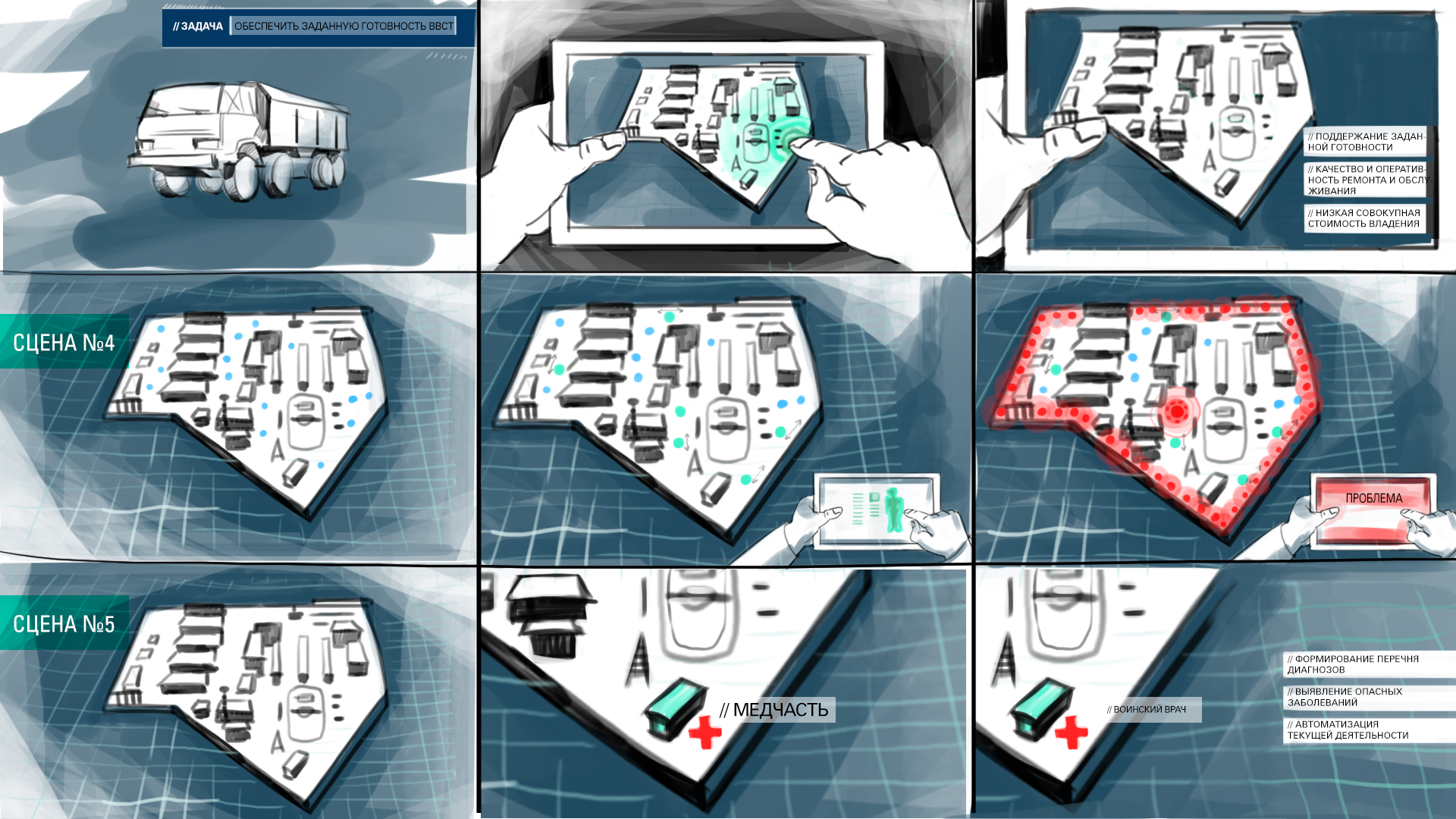 // ЗАДАЧА ОБЕСПЕЧИТЬ ЗАДАННУЮ ГОТОВНОСТЬ ВВСТ

// ПОДДЕРЖАНИЕ ЗАДАННОЙ ГОТОВНОСТИ

// КАЧЕСТВО И ОПЕРАТИВНОСТЬ РЕМОНТА И ОБСЛУЖИВАНИЯ

// НИЗКАЯ СОВОКУПНАЯ СТОИМОСТЬ ВЛАДЕНИЯ

СЦЕНА №4

ПРОБЛЕМА

СЦЕНА №5

// МЕДЧАСТЬ

// ВОИНСКИЙ ВРАЧ

// ФОРМИРОВАНИЕ ПЕРЕЧНЯ ДИАГНОЗОВ

// ВЫЯВЛЕНИЕ ОПАСНЫХ ЗАБОЛЕВАНИЙ

// АВТОМАТИЗАЦИЯ ТЕКУЩЕЙ ДЕЯТЕЛЬНОСТИ