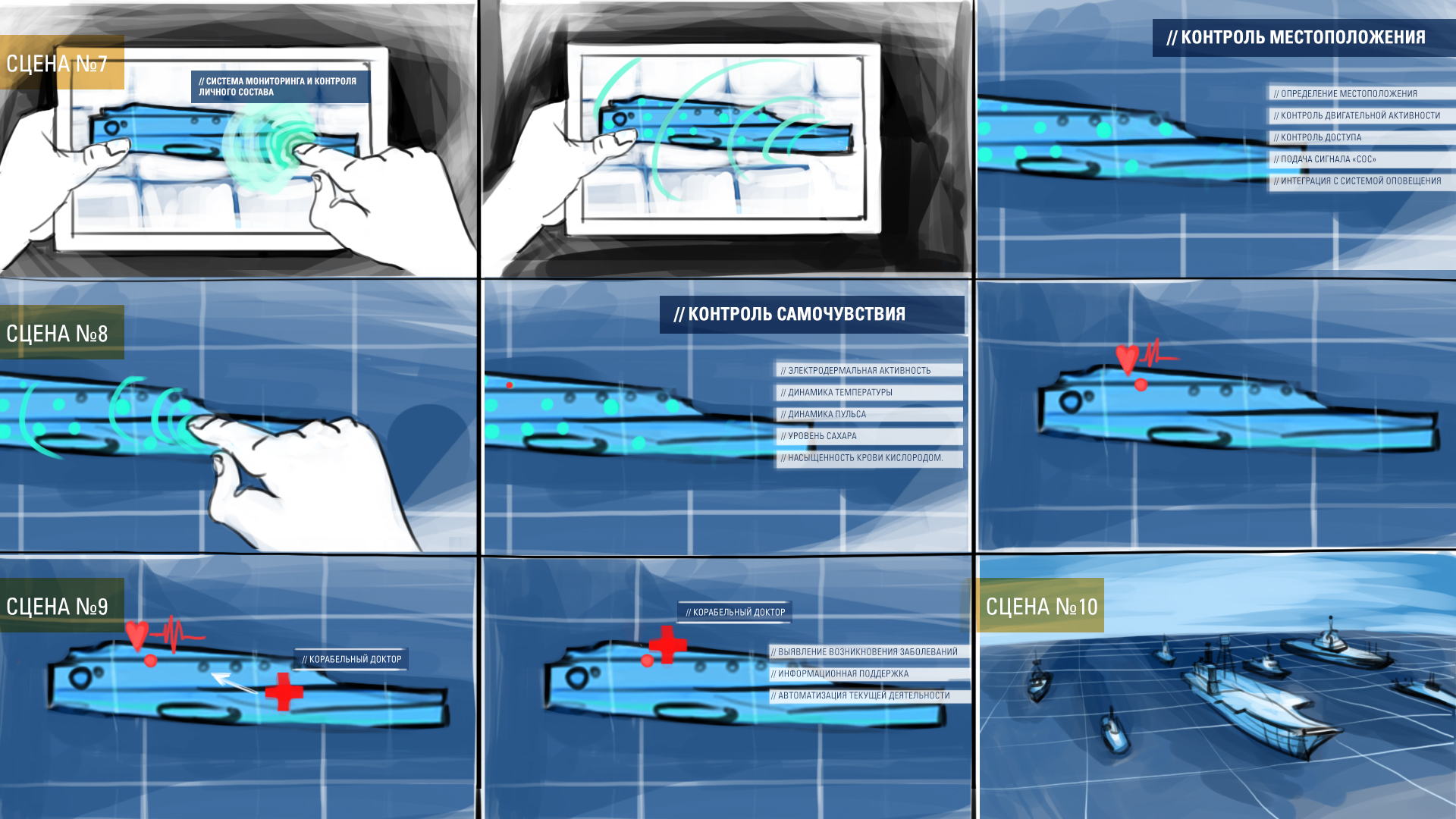 СЦЕНА №7

// СИСТЕМА МОНИТОРИНГА И КОНТРОЛЯ ЛИЧНОГО СОСТАВА

// КОНТРОЛЬ МЕСТОПОЛОЖЕНИЯ

// ОПРЕДЕЛЕНИЕ МЕСТОПОЛОЖЕНИЯ
// КОНТРОЛЬ ДВИГАТЕЛЬНОЙ АКТИВНОСТИ
// КОНТРОЛЬ ДОСТУПА
// ПОДАЧА СИГНАЛА «СОС»
// ИНТЕГРАЦИЯ С СИСТЕМОЙ ОПОВЕЩЕНИЯ

СЦЕНА №8

// КОНТРОЛЬ САМОЧУВСТВИЯ

// ЭЛЕКТРОДЕРМАЛЬНАЯ АКТИВНОСТЬ
// ДИНАМИКА ТЕМПЕРАТУРЫ
// ДИНАМИКА ПУЛЬСА
// УРОВЕНЬ САХАРА
// НАСЫЩЕННОСТЬ КРОВИ КИСЛОРОДОМ.

СЦЕНА №9

// КОРАБЕЛЬНЫЙ ДОКТОР

// КОРАБЕЛЬНЫЙ ДОКТОР

// ВЫЯВЛЕНИЕ ВОЗНИКНОВЕНИЯ ЗАБОЛЕВАНИЙ
// ИНФОРМАЦИОННАЯ ПОДДЕРЖКА
// АВТОМАТИЗАЦИЯ ТЕКУЩЕЙ ДЕЯТЕЛЬНОСТИ

СЦЕНА №10